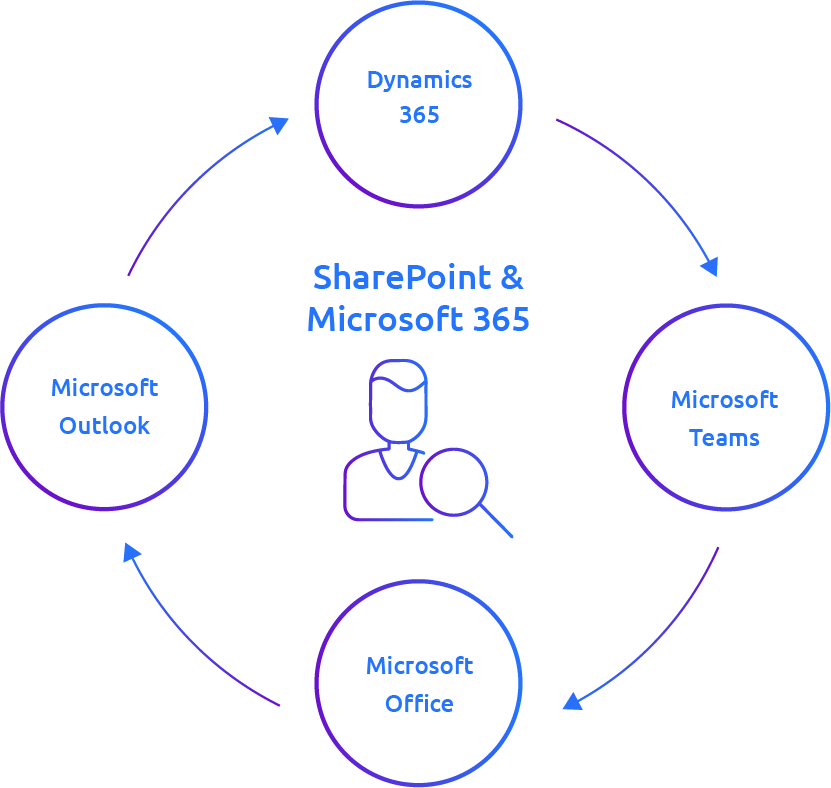 Dynamics 365

SharePoint & Microsoft 365

Microsoft Outlook

Microsoft Teams

Microsoft Office