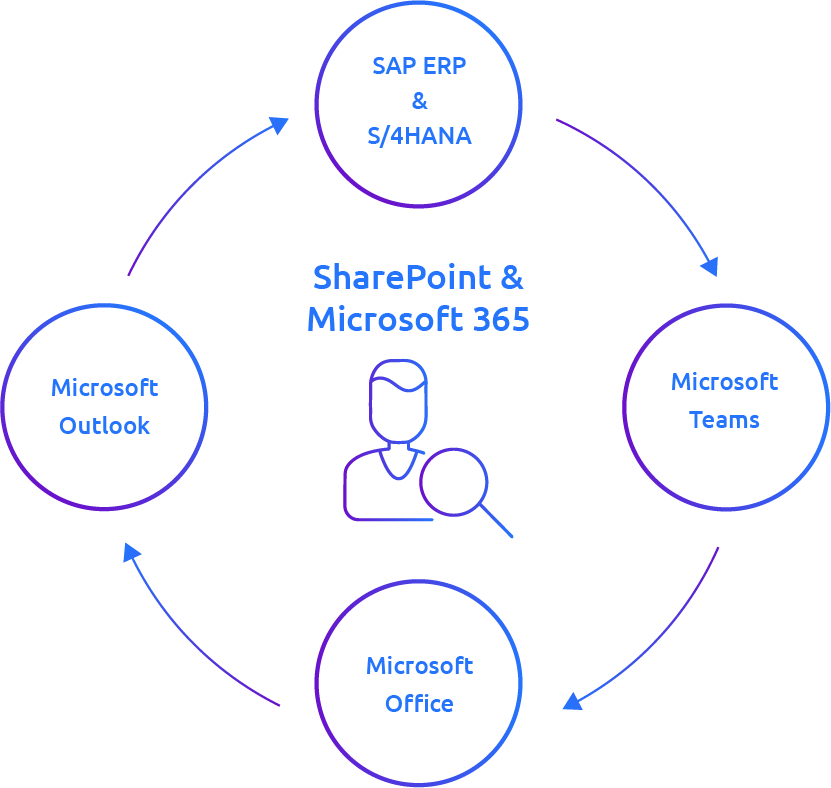 SAP ERP
&
S/4HANA

SharePoint &
Microsoft 365

Microsoft
Outlook

Microsoft
Teams

Microsoft
Office