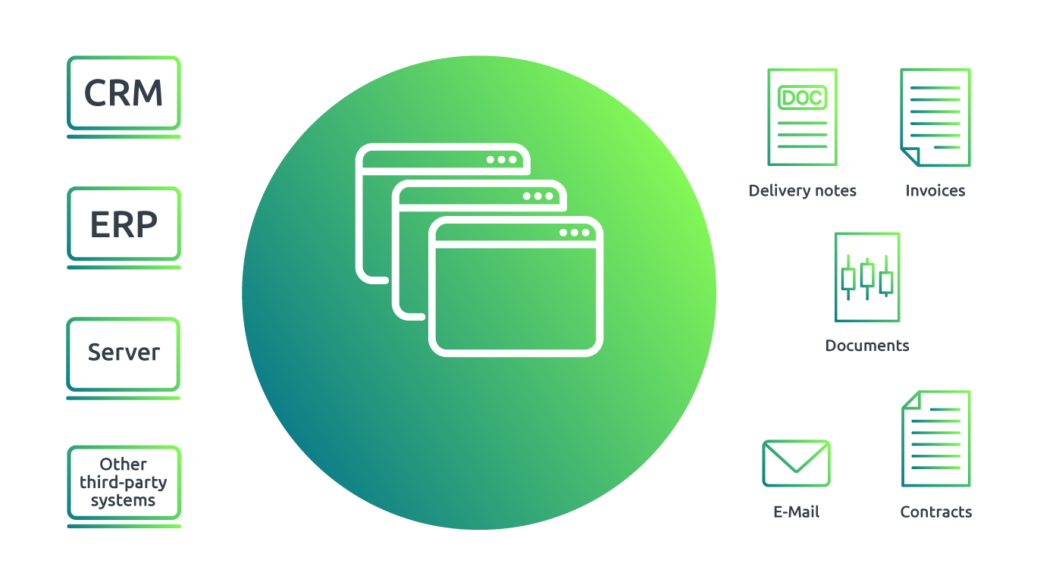 CRM

ERP

Server

Other third-party systems

DOC

Delivery notes

Invoices

Documents

E-Mail

Contracts