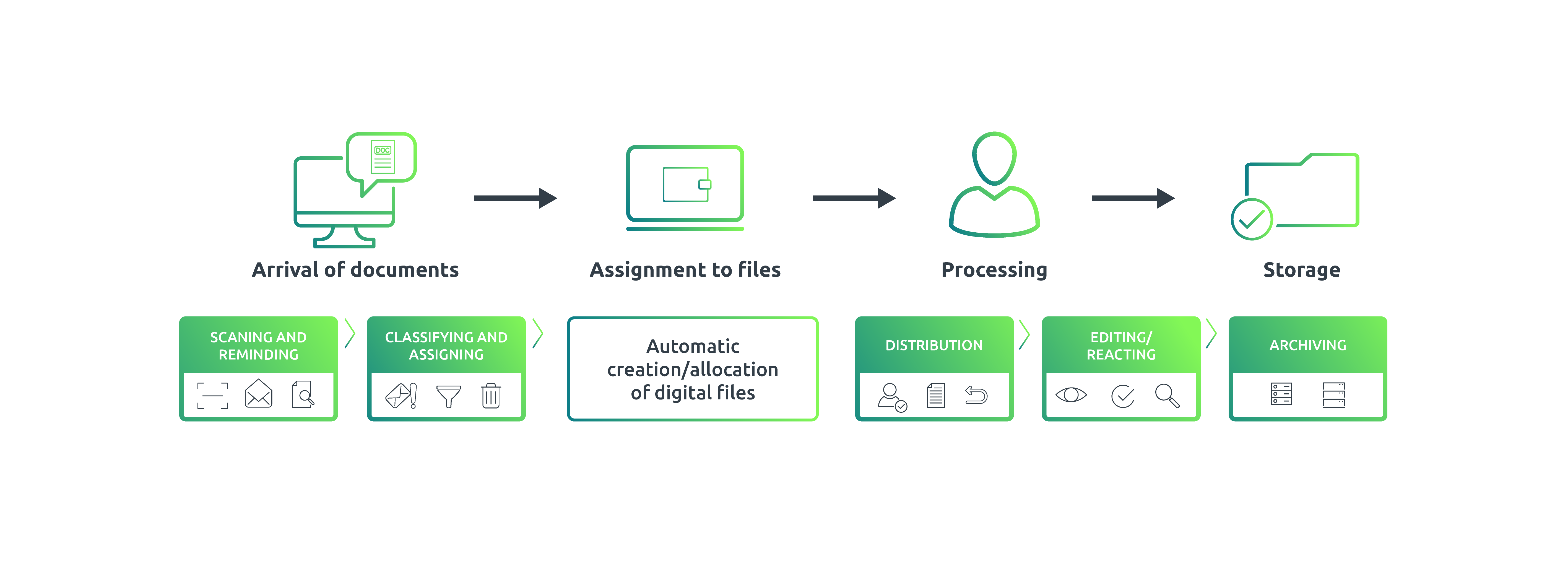 DOC

Arrival of documents

Assignment to files

Processing

Storage

SCANING AND REMINDING

CLASSIFYING AND ASSIGNING

Automatic creation/allocation of digital files

DISTRIBUTION

EDITING/ REACTING

ARCHIVING